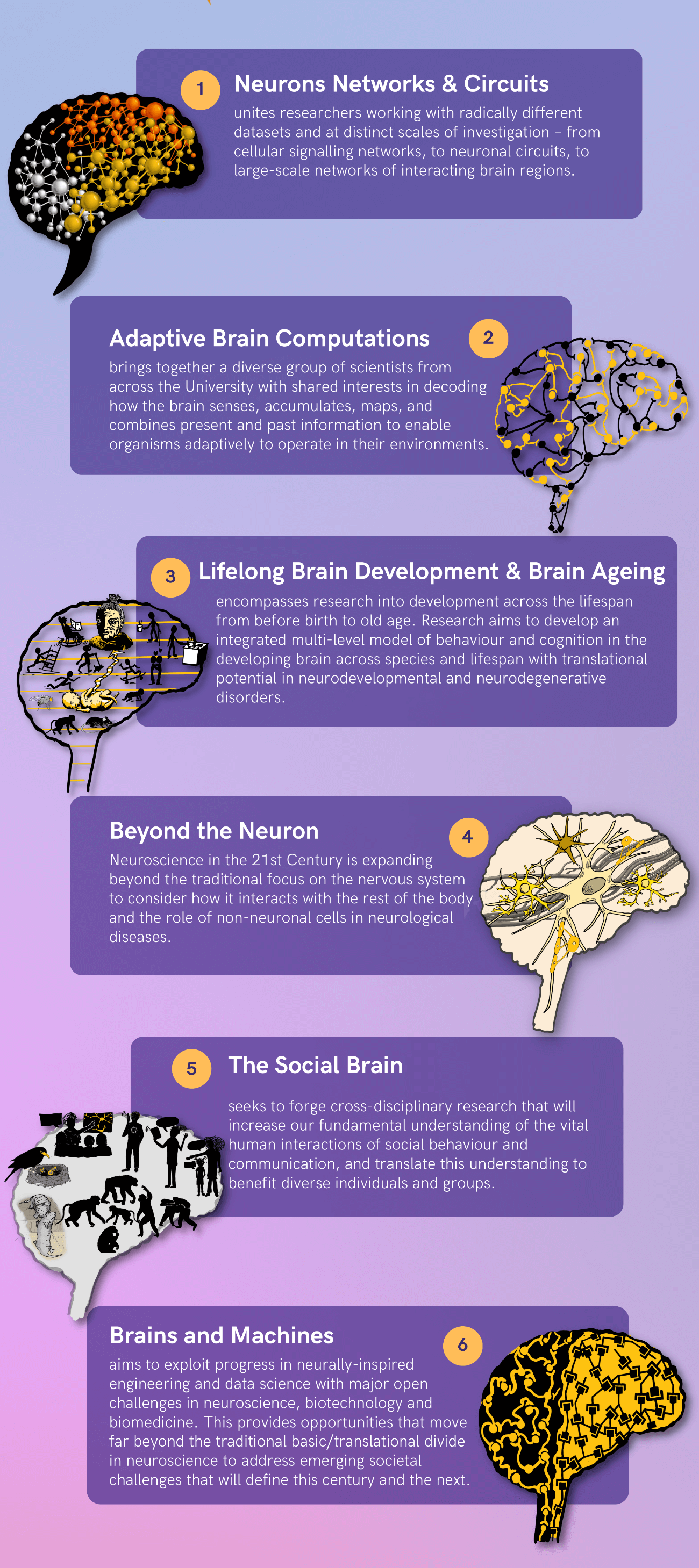 1 Neurons Networks & Circuits

unites researchers working with radically different datasets and at distinct scales of investigation – from cellular signalling networks, to neuronal circuits, to large-scale networks of interacting brain regions.

Adaptive Brain Computations 2

brings together a diverse group of scientists from across the University with shared interests in decoding how the brain senses, accumulates, maps, and combines present and past information to enable organisms adaptively to operate in their environments.

3 Lifelong Brain Development & Brain Ageing

encompasses research into development across the lifespan from before birth to old age. Research aims to develop an integrated multi-level model of behaviour and cognition in the developing brain across species and lifespan with translational potential in neurodevelopmental and neurodegenerative disorders.

Beyond the Neuron 4

Neuroscience in the 21st Century is expanding beyond the traditional focus on the nervous system to consider how it interacts with the rest of the body and the role of non-neuronal cells in neurological diseases.

5 The Social Brain

seeks to forge cross-disciplinary research that will increase our fundamental understanding of the vital human interactions of social behaviour and communication, and translate this understanding to benefit diverse individuals and groups.

Brains and Machines 6

aims to exploit progress in neurally-inspired engineering and data science with major open challenges in neuroscience, biotechnology and biomedicine. This provides opportunities that move far beyond the traditional basic/translational divide in neuroscience to address emerging societal challenges that will define this century and the next.